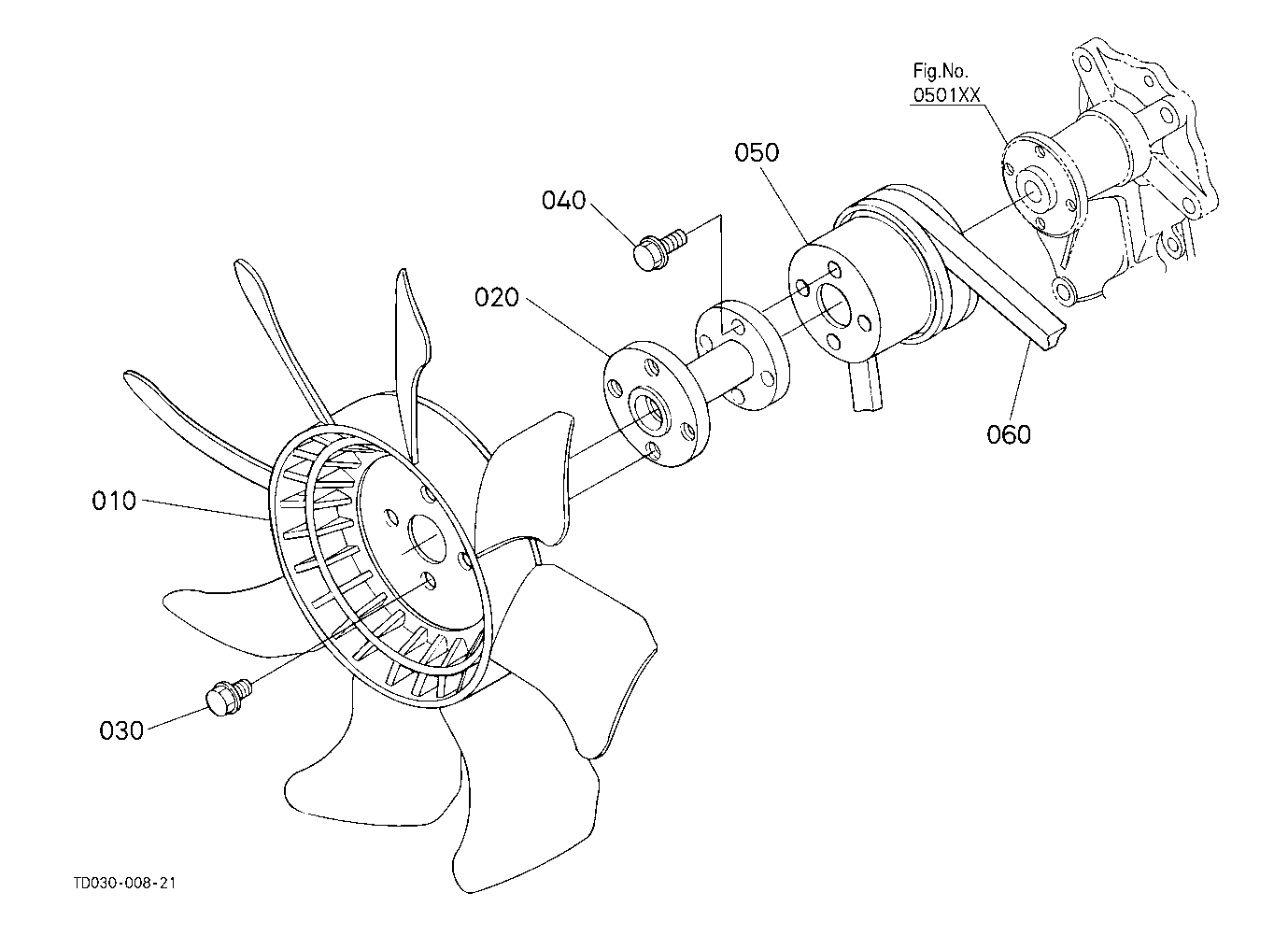 Fig.No.
0501XX

050

040

020

060

010

030

TD030-008-21